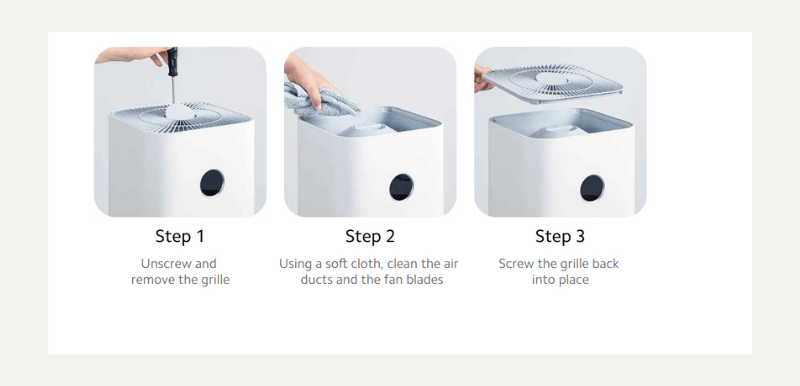 Step 1

Unscrew and remove the grille

Step 2

Using a soft cloth, clean the air ducts and the fan blades

Step 3

Screw the grille back into place