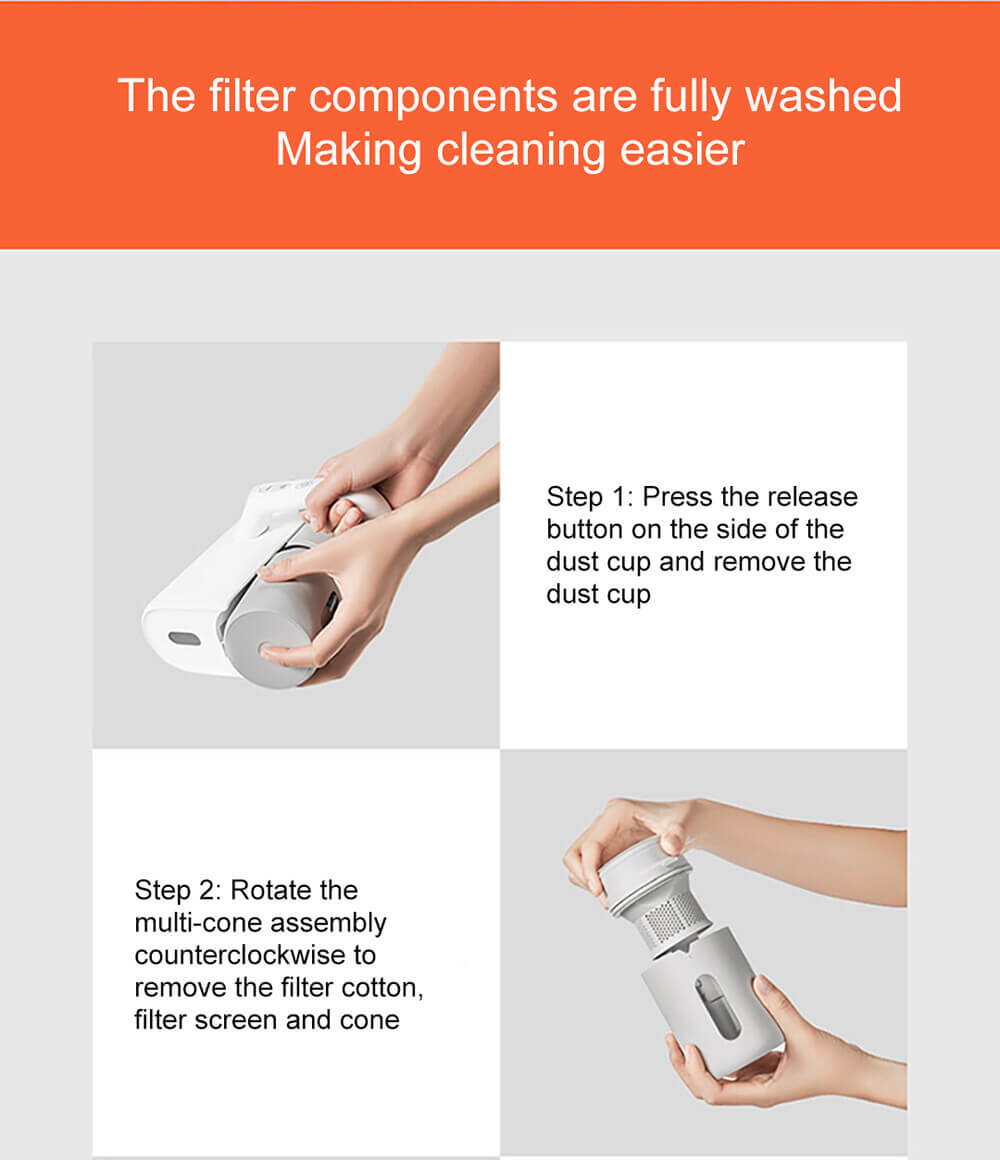 The filter components are fully washed
Making cleaning easier

Step 1: Press the release button on the side of the dust cup and remove the dust cup

Step 2: Rotate the multi-cone assembly counterclockwise to remove the filter cotton, filter screen and cone