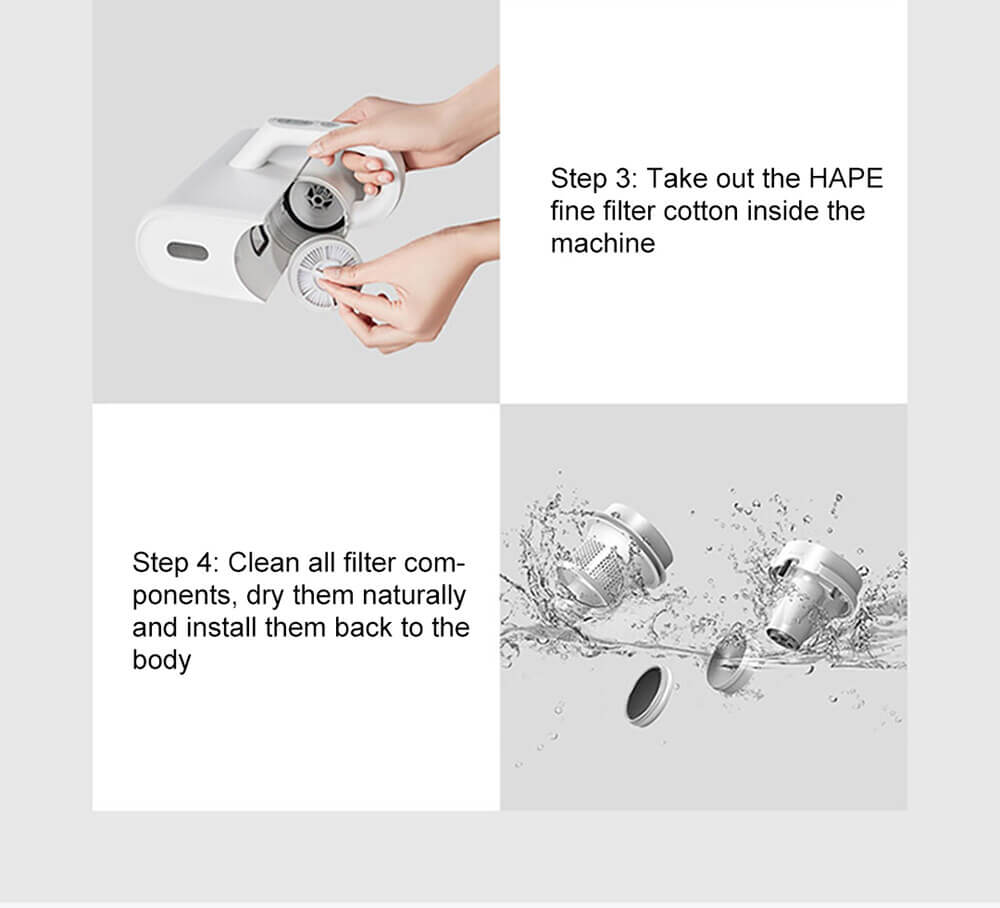 Step 3: Take out the HAPE fine filter cotton inside the machine

Step 4: Clean all filter components, dry them naturally and install them back to the body