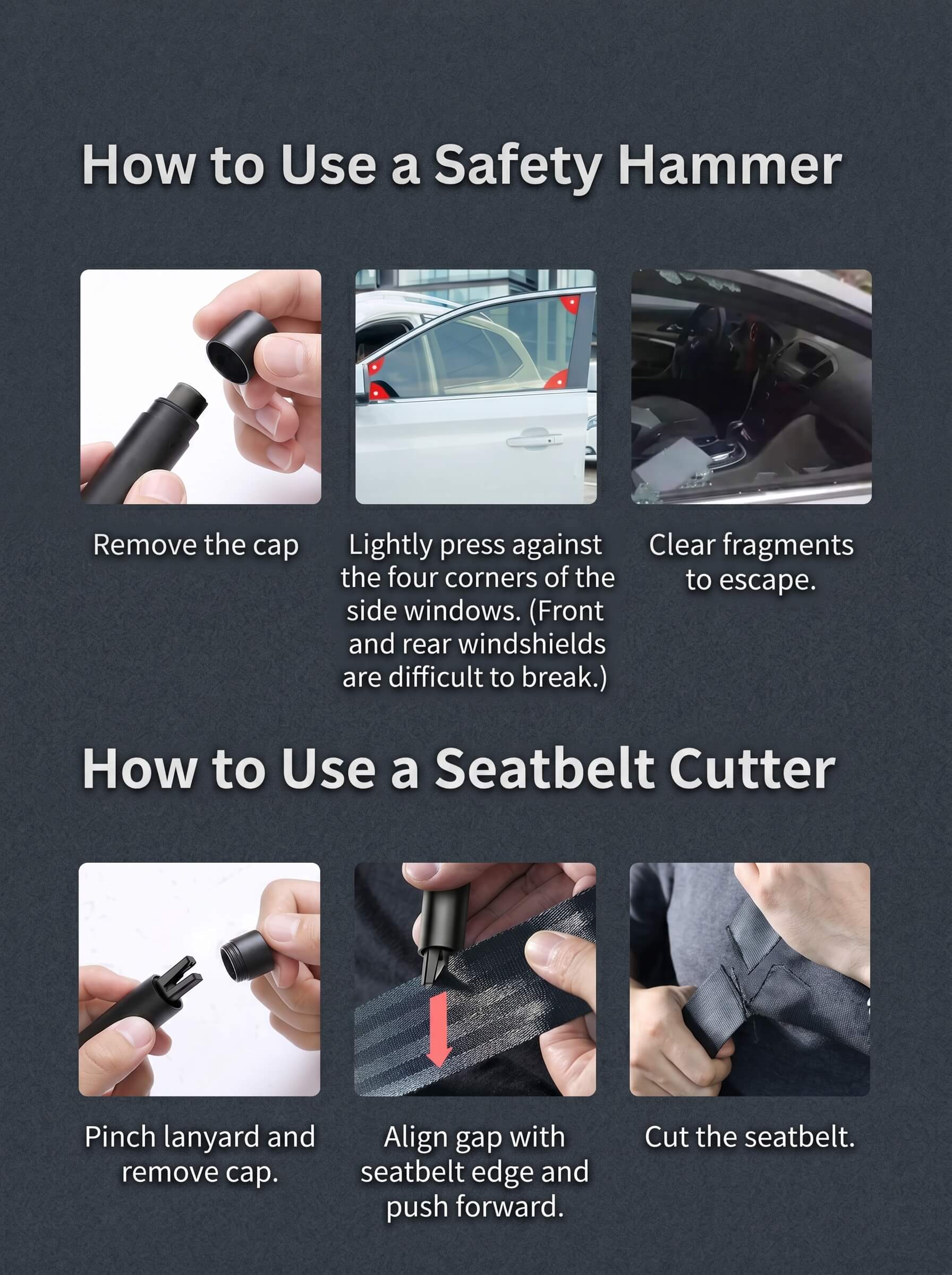 How to Use a Safety Hammer

Remove the cap

Lightly press against the four corners of the side windows. (Front and rear windshields are difficult to break.)

Clear fragments to escape.

How to Use a Seatbelt Cutter

Pinch lanyard and remove cap.

Align gap with seatbelt edge and push forward.

Cut the seatbelt.