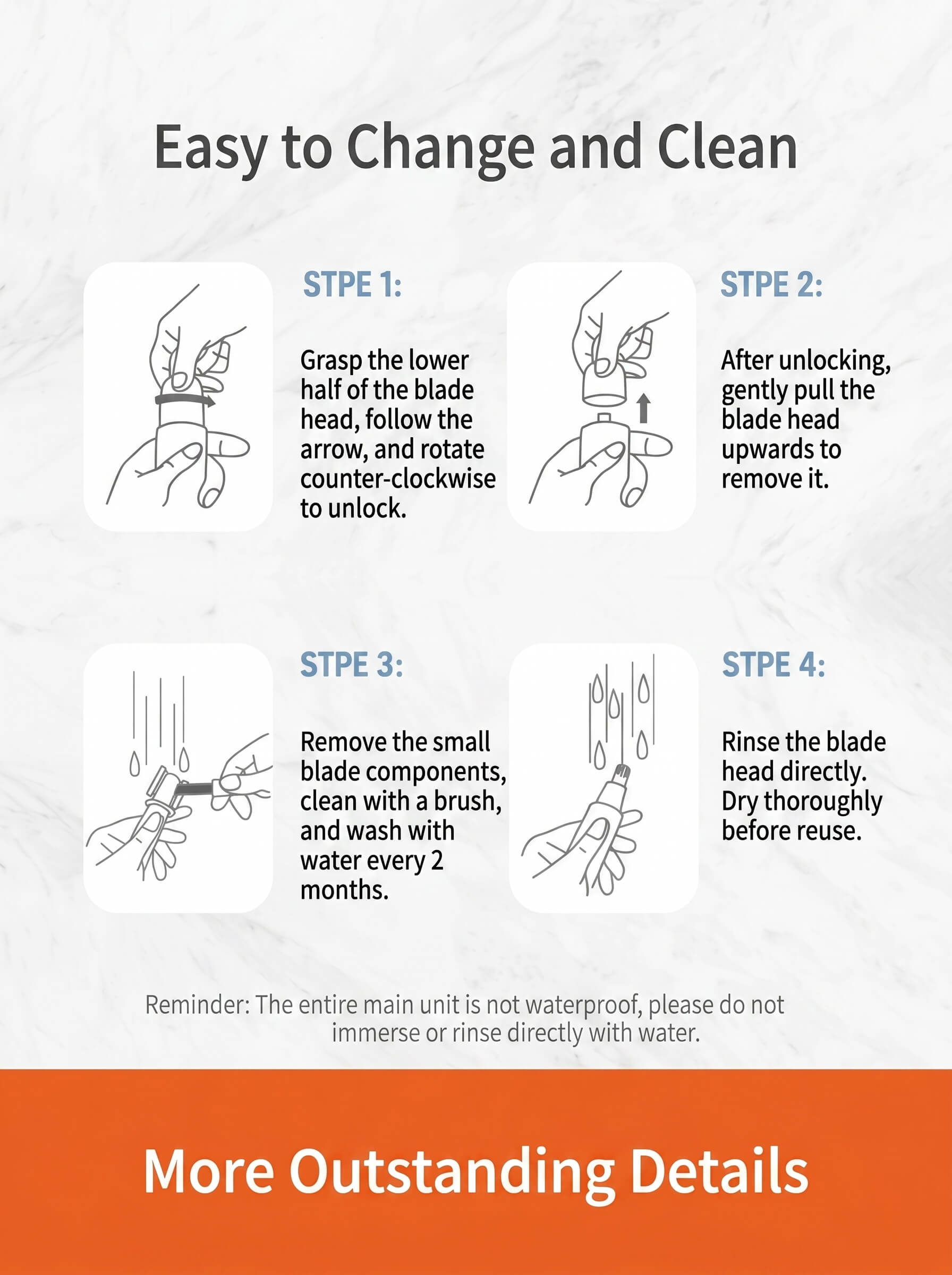 Easy to Change and Clean

STPE 1:

Grasp the lower half of the blade head, follow the arrow, and rotate counter-clockwise to unlock.

STPE 2:

After unlocking, gently pull the blade head upwards to remove it.

STPE 3:

Remove the small blade components, clean with a brush, and wash with water every 2 months.

STPE 4:

Rinse the blade head directly. Dry thoroughly before reuse.

Reminder: The entire main unit is not waterproof, please do not immerse or rinse directly with water.

More Outstanding Details